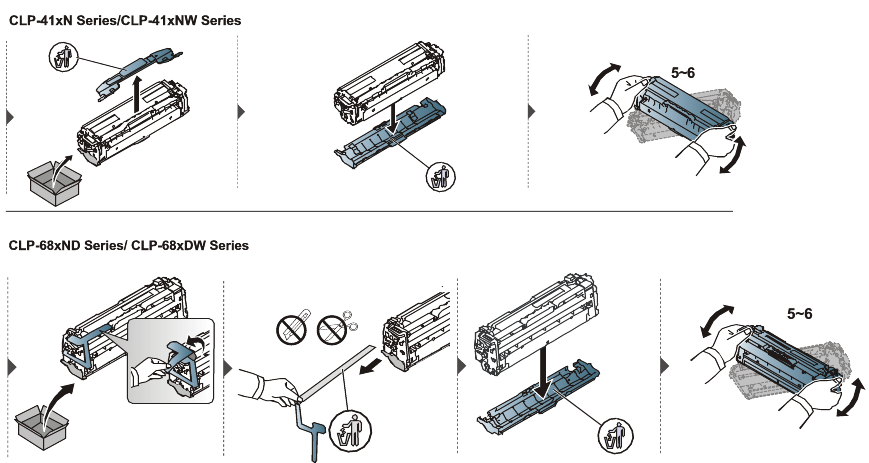 CLP-41xN Series/CLP-41xNW Series

5~6

CLP-68xND Series/ CLP-68xDW Series

5~6